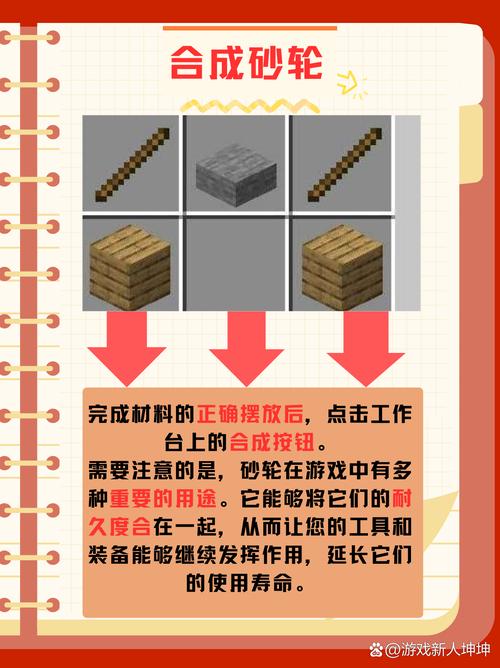 合成砂轮

完成材料的正确摆放后，点击工作台上的合成按钮。

需要注意的是，砂轮在游戏中有多种重要的用途。它能够将它们的耐久度合在一起，从而让您的工具和装备能够继续发挥作用，延长它们的使用寿命。

@游戏新人坤坤